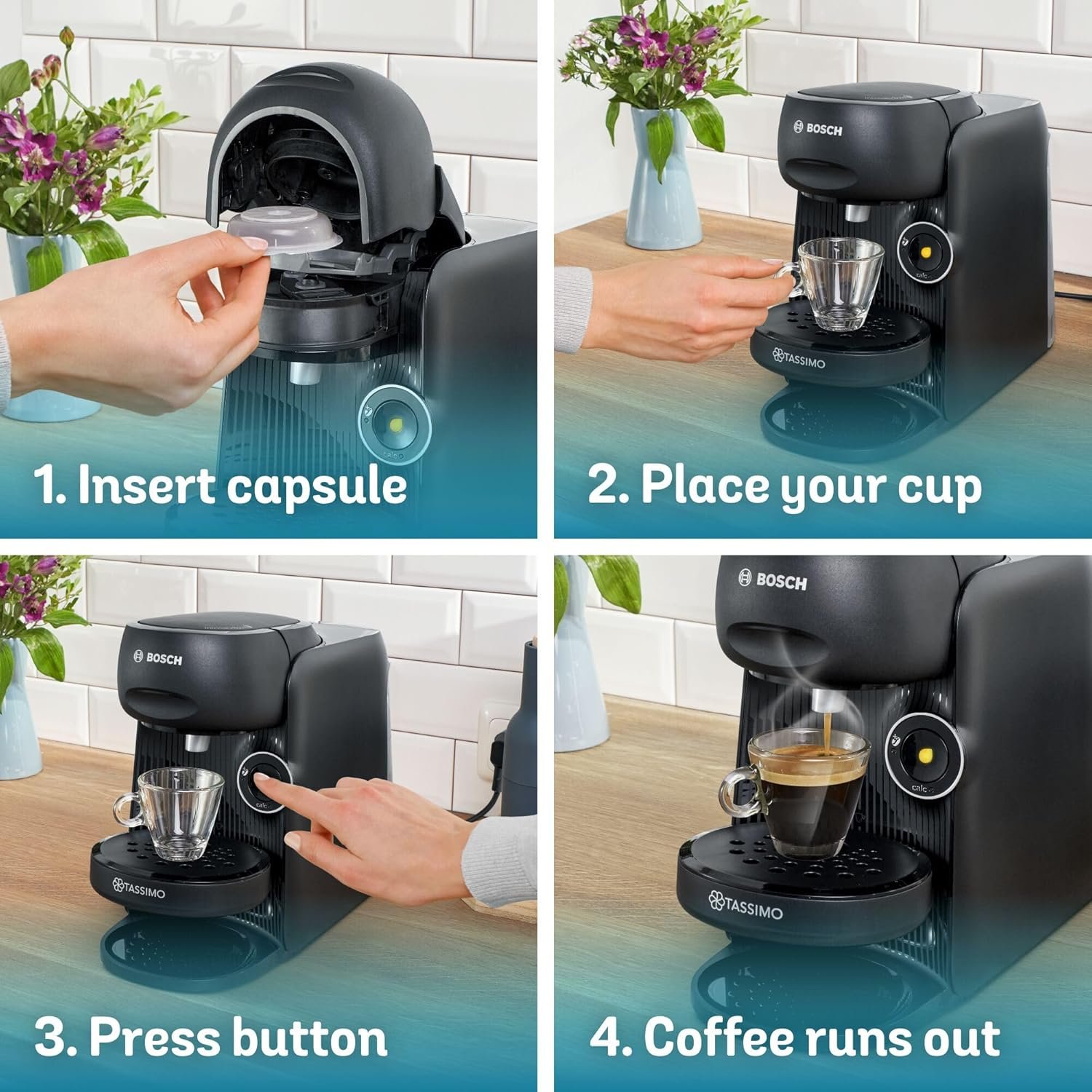 calc

1. Insert capsule

BOSCH

calc

TASSIMO

2. Place your cup

BOSCH

calc

TASSIMO

3. Press button

BOSCH

calc

TASSIMO

4. Coffee runs out